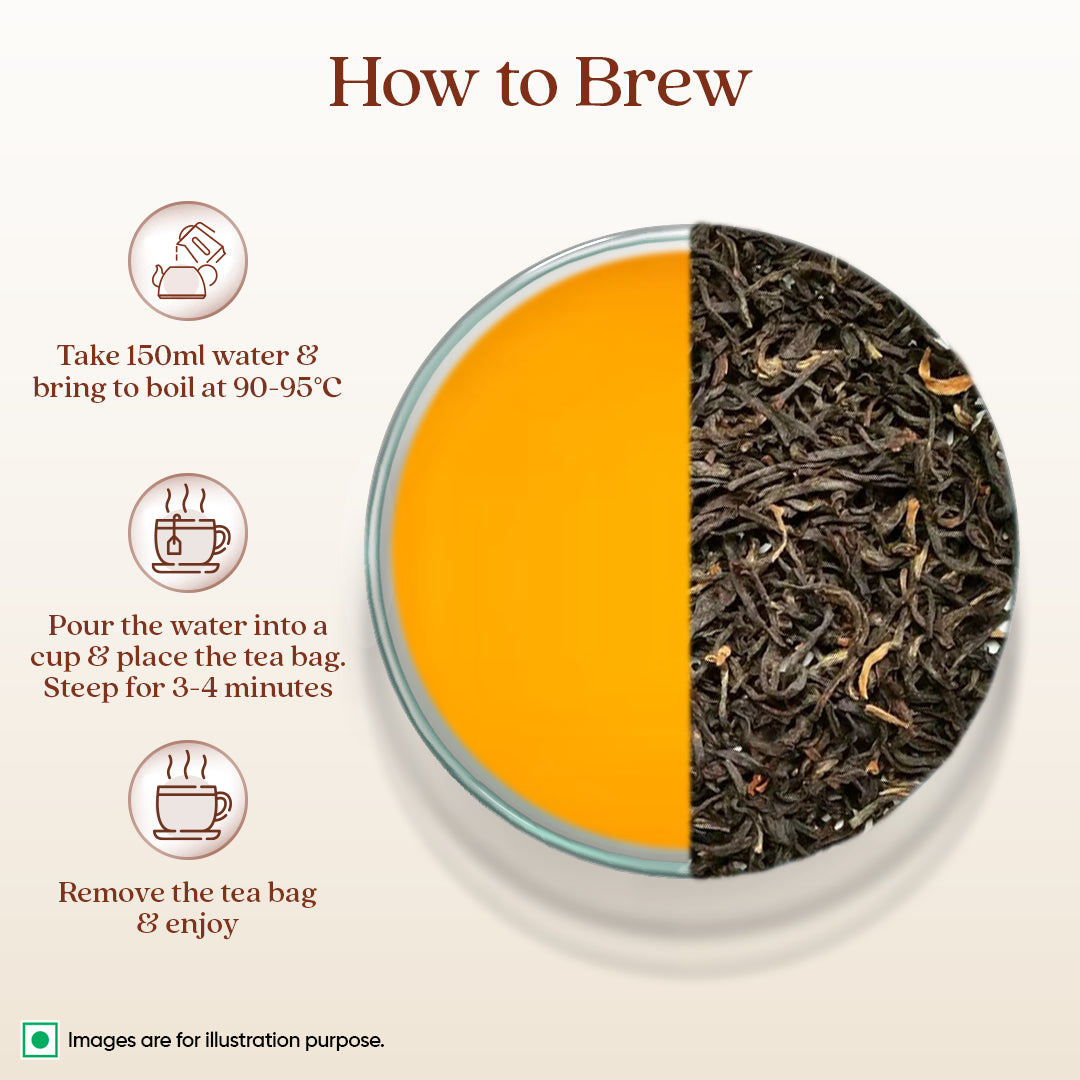 How to Brew

Take 150ml water & bring to boil at 90-95°C

Pour the water into a cup & place the tea bag. Steep for 3-4 minutes

Remove the tea bag & enjoy

Images are for illustration purpose.