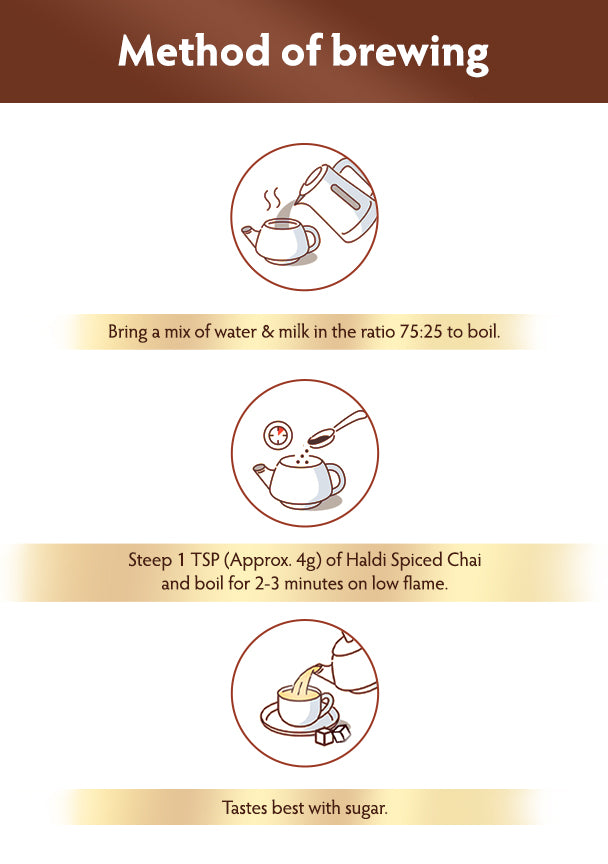 Method of brewing

Bring a mix of water & milk in the ratio 75:25 to boil.

Steep 1 TSP (Approx. 4g) of Haldi Spiced Chai and boil for 2-3 minutes on low flame.

Tastes best with sugar.