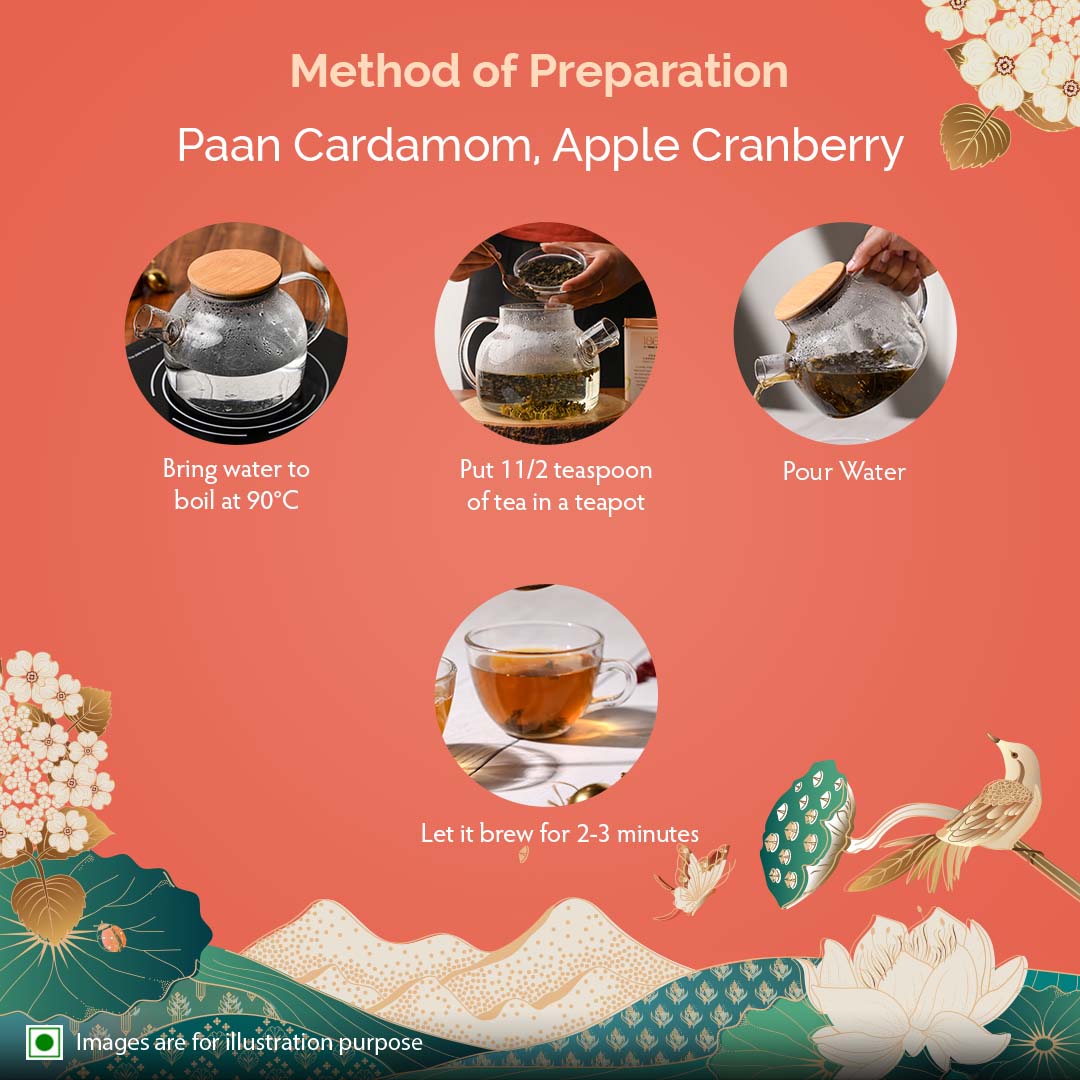 Method of Preparation

Paan Cardamom, Apple Cranberry

Bring water to boil at 90°C

Put 11/2 teaspoon of tea in a teapot

Pour Water

Let it brew for 2-3 minutes

Images are for illustration purpose